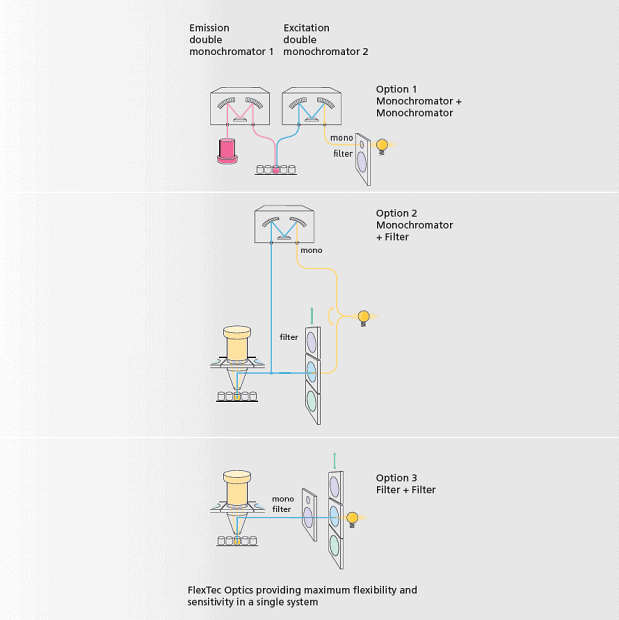 Emission double monochromator 1

Excitation double monochromator 2

Option 1
Monochromator + Monochromator

mono
filter

Option 2
Monochromator + Filter

mono

filter

Option 3
Filter + Filter

mono
filter

FlexTec Optics providing maximum flexibility and sensitivity in a single system